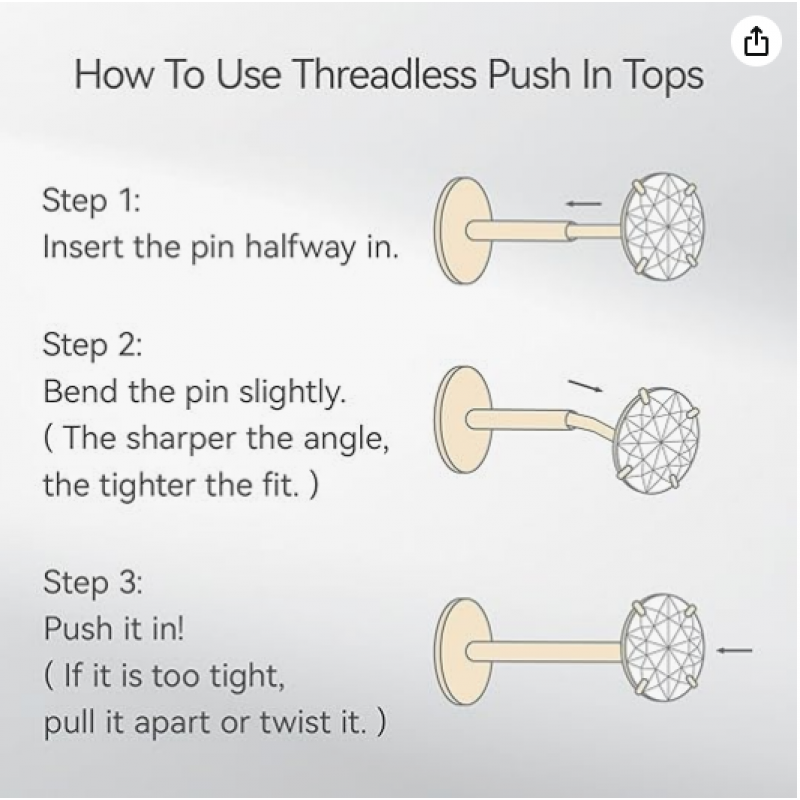 How To Use Threadless Push In Tops

Step 1:
Insert the pin halfway in.

Step 2:
Bend the pin slightly.
( The sharper the angle, the tighter the fit. )

Step 3:
Push it in!
( If it is too tight, pull it apart or twist it. )